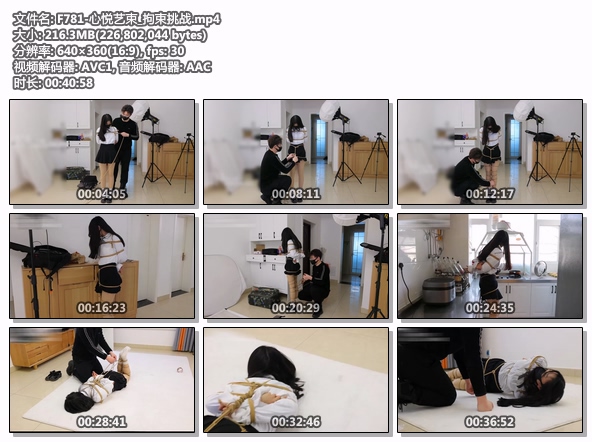 文件名: F781-心悦艺束_拘束挑战.mp4
大小: 216.3MB(226,802,044 bytes)
分辨率: 640×360(16:9), fps: 30
视频解码器: AVC1, 音频解码器: AAC
时长: 00:40:58

00:04:05
00:08:11
00:12:17
00:16:23
00:20:29
00:24:35
00:28:41
00:32:46
00:36:52