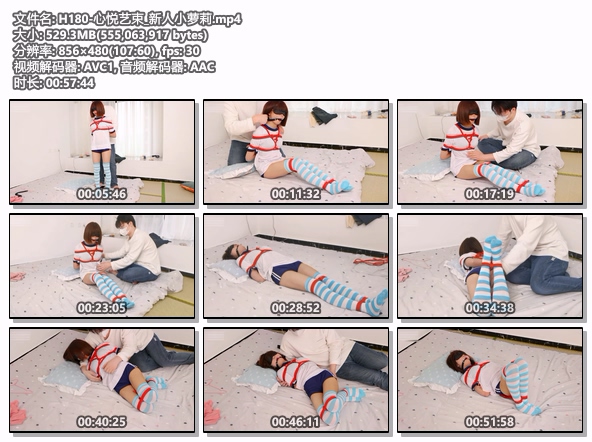 文件名: H180-心悦艺束_新人小萝莉.mp4
大小: 529.3MB(555,063,917 bytes)
分辨率: 856×480(107:60), fps: 30
视频解码器: AVC1, 音频解码器: AAC
时长: 00:57:44

00:05:46
00:11:32
00:17:19
00:23:05
00:28:52
00:34:38
00:40:25
00:46:11
00:51:58