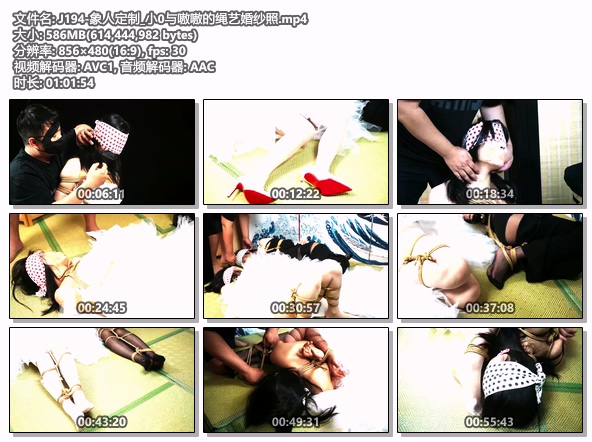 文件名: J194-象人定制_小0与嗷嗷的绳艺婚纱照.mp4
大小: 586MB(614,444,982 bytes)
分辨率: 856×480(16:9), fps: 30
视频解码器: AVC1, 音频解码器: AAC
时长: 01:01:54

00:06:11
00:12:22
00:18:34
00:24:45
00:30:57
00:37:08
00:43:20
00:49:31
00:55:43