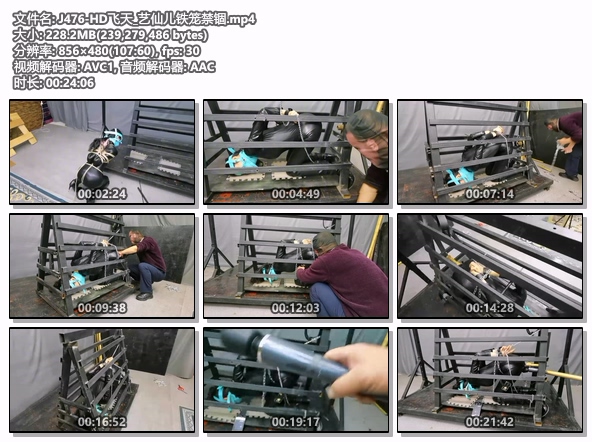 文件名: J476-HD飞天_艺仙儿铁笼禁锢.mp4
大小: 228.2MB(239,279,486 bytes)
分辨率: 856×480(107:60), fps: 30
视频解码器: AVC1, 音频解码器: AAC
时长: 00:24:06

00:02:24
00:04:49
00:07:14
00:09:38
00:12:03
00:14:28
00:16:52
00:19:17
00:21:42