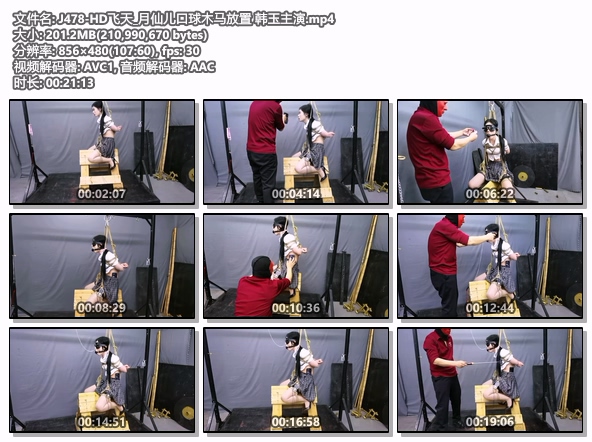 文件名: J478-HD飞天_月仙儿口球木马放置 韩玉主演.mp4
大小: 201.2MB(210,990,670 bytes)
分辨率: 856×480(107:60), fps: 30
视频解码器: AVC1, 音频解码器: AAC
时长: 00:21:13

00:02:07
00:04:14
00:06:22
00:08:29
00:10:36
00:12:44
00:14:51
00:16:58
00:19:06