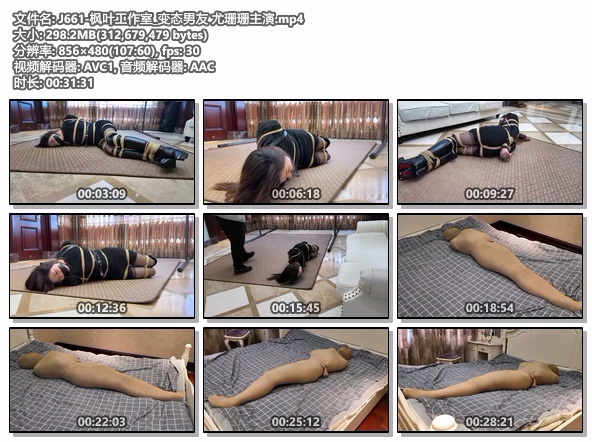 文件名: J661-枫叶工作室_变态男友-尤珊珊主演.mp4
大小: 298.2MB(312,679,479 bytes)
分辨率: 856×480(107:60), fps: 30
视频解码器: AVC1, 音频解码器: AAC
时长: 00:31:31

00:03:09

00:06:18

00:09:27

00:12:36

00:15:45

00:18:54

00:22:03

00:25:12

00:28:21